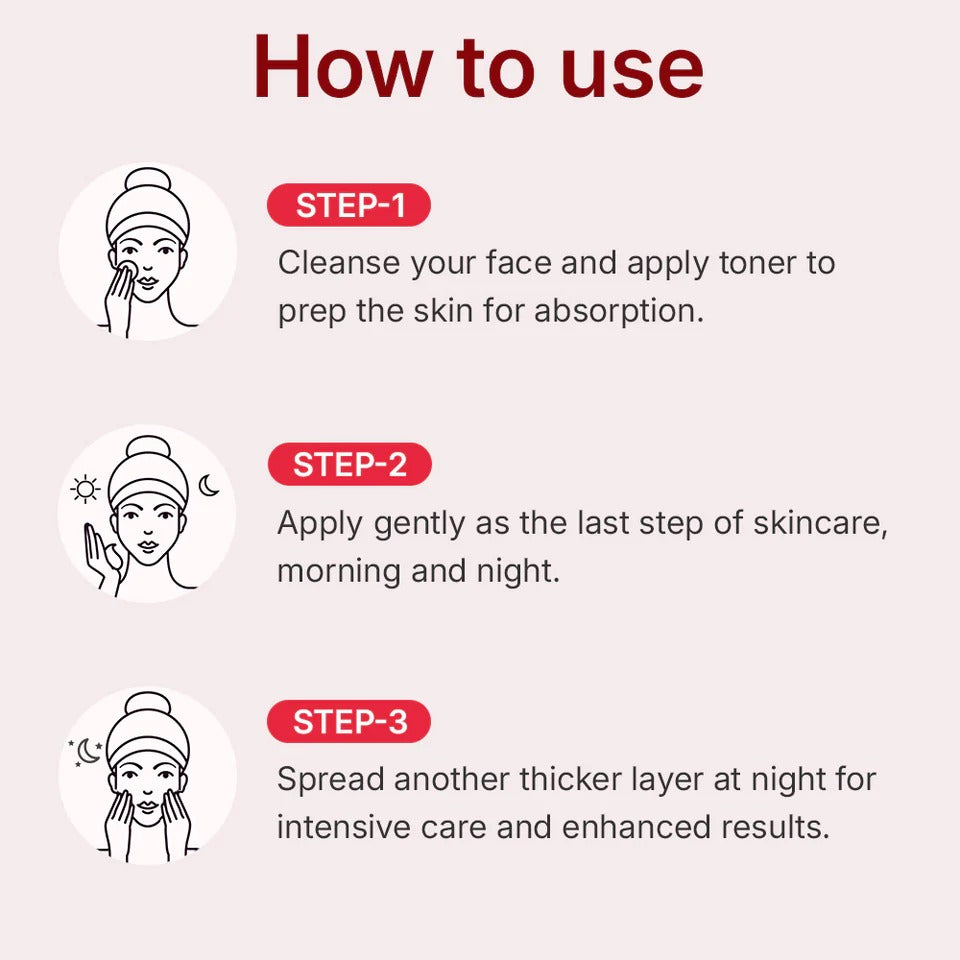 How to use

STEP-1

Cleanse your face and apply toner to prep the skin for absorption.

STEP-2

Apply gently as the last step of skincare, morning and night.

STEP-3

Spread another thicker layer at night for intensive care and enhanced results.