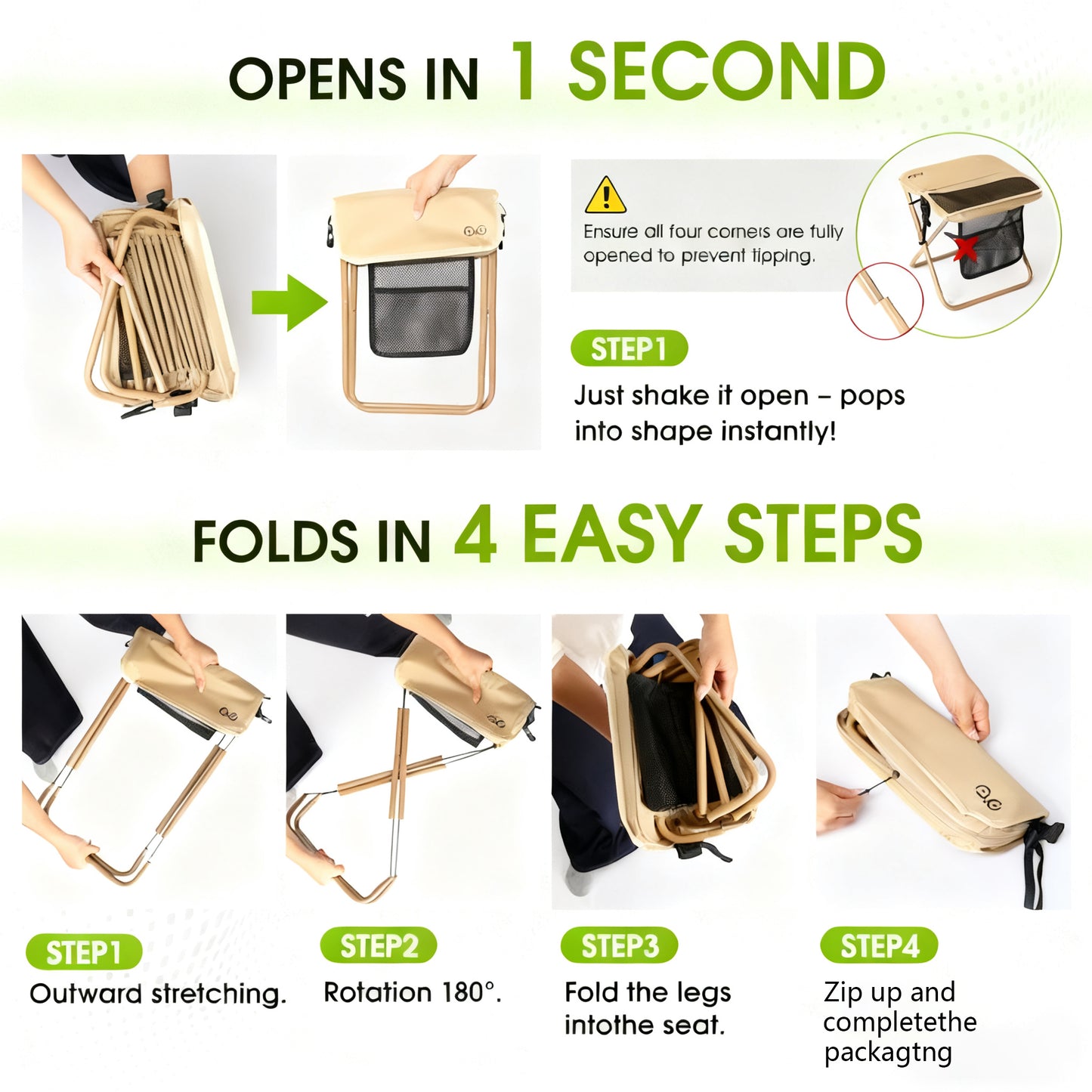 OPENS IN 1 SECOND

Ensure all four corners are fully opened to prevent tipping.

STEP1
Just shake it open – pops into shape instantly!

FOLDS IN 4 EASY STEPS

STEP1
Outward stretching.

STEP2
Rotation 180°.

STEP3
Fold the legs intothe seat.

STEP4
Zip up and completethe packagtng