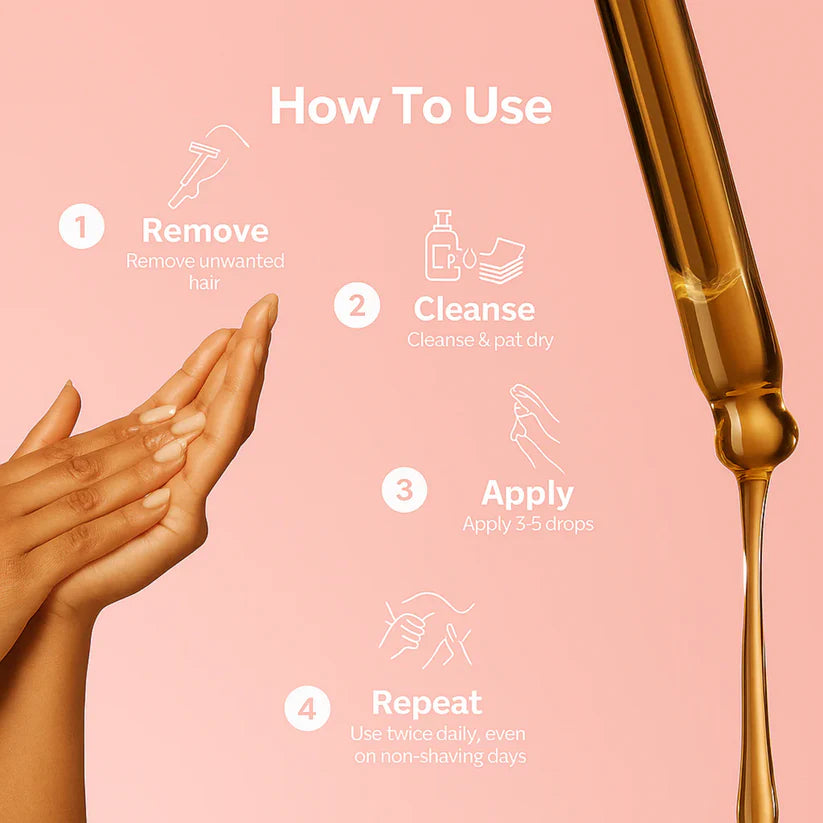 How To Use

1 Remove
Remove unwanted hair

2 Cleanse
Cleanse & pat dry

3 Apply
Apply 3-5 drops

4 Repeat
Use twice daily, even on non-shaving days